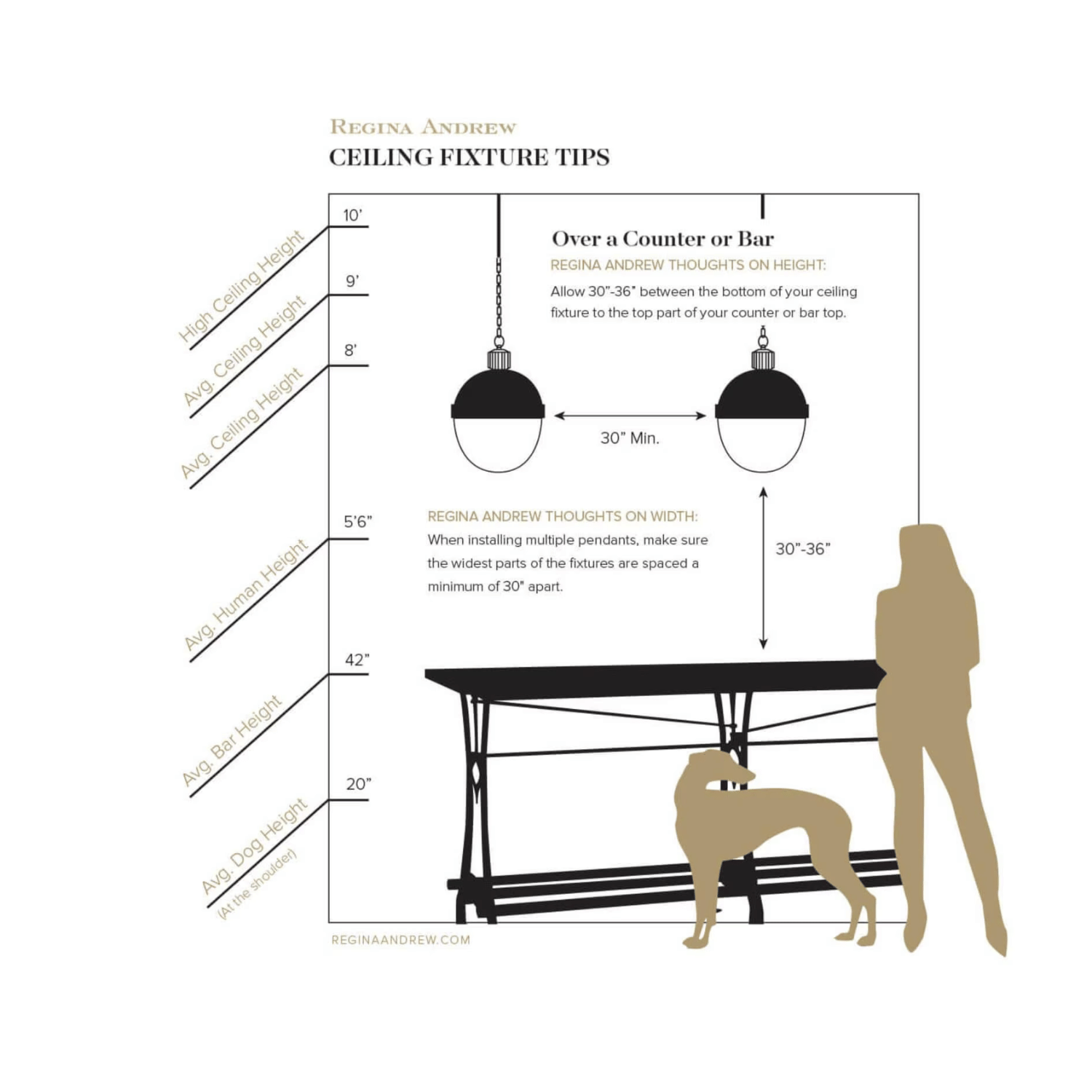 REGINA ANDREW
CEILING FIXTURE TIPS

10'
High Ceiling Height
9'
Avg. Ceiling Height
8'
Avg. Ceiling Height
5'6"
Avg. Human Height
42"
Avg. Bar Height
20"
Avg. Dog Height
(At the shoulder)

Over a Counter or Bar
REGINA ANDREW THOUGHTS ON HEIGHT:
Allow 30"-36" between the bottom of your ceiling fixture to the top part of your counter or bar top.

30" Min.

REGINA ANDREW THOUGHTS ON WIDTH:
When installing multiple pendants, make sure the widest parts of the fixtures are spaced a minimum of 30" apart.

30"-36"

REGINAANDREW.COM