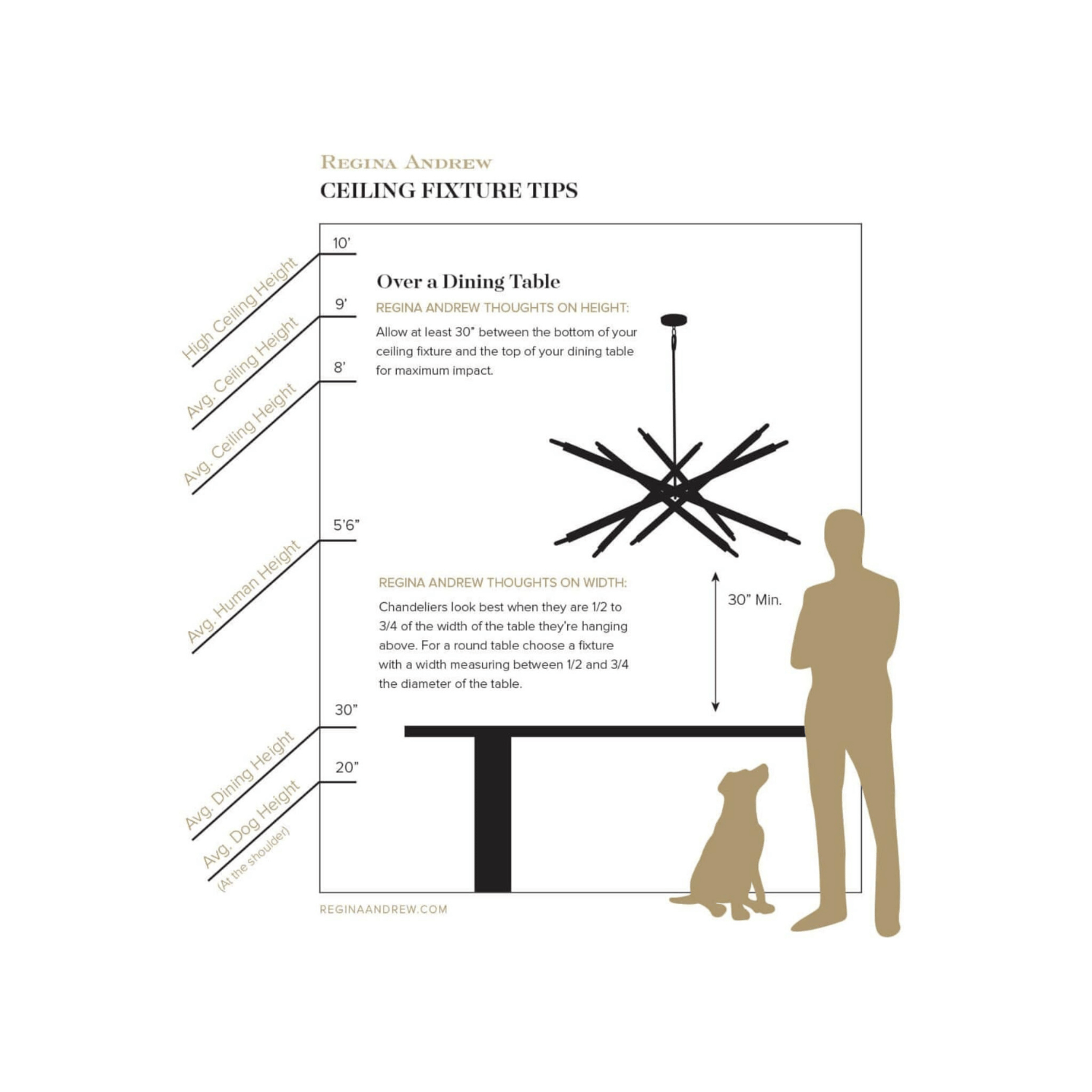 REGINA ANDREW
CEILING FIXTURE TIPS

10'
High Ceiling Height

9'
Avg. Ceiling Height

8'
Avg. Ceiling Height

5'6"
Avg. Human Height

30"
Avg. Dining Height

20"
Avg. Dog Height
(At the shoulder)

Over a Dining Table

REGINA ANDREW THOUGHTS ON HEIGHT:

Allow at least 30" between the bottom of your ceiling fixture and the top of your dining table for maximum impact.

REGINA ANDREW THOUGHTS ON WIDTH:

Chandeliers look best when they are 1/2 to 3/4 of the width of the table they're hanging above. For a round table choose a fixture with a width measuring between 1/2 and 3/4 the diameter of the table.

30" Min.

REGINAANDREW.COM