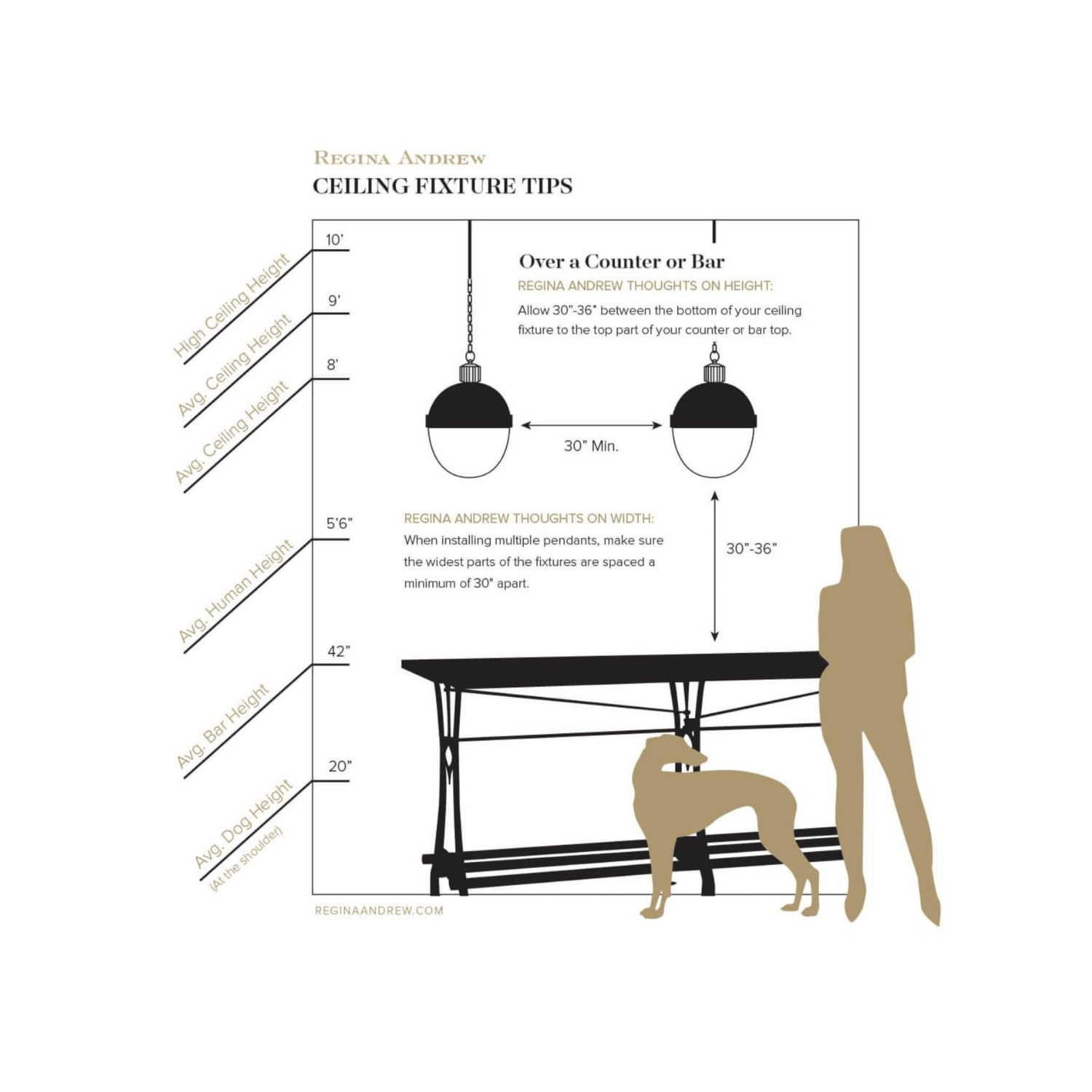 REGINA ANDREW
CEILING FIXTURE TIPS

10'
High Ceiling Height
9'
Avg. Ceiling Height
8'
Avg. Ceiling Height
5'6"
Avg. Human Height
42"
Avg. Bar Height
20"
Avg. Dog Height
(At the shoulder)

Over a Counter or Bar
REGINA ANDREW THOUGHTS ON HEIGHT:
Allow 30"-36" between the bottom of your ceiling fixture to the top part of your counter or bar top.

30" Min.

REGINA ANDREW THOUGHTS ON WIDTH:
When installing multiple pendants, make sure the widest parts of the fixtures are spaced a minimum of 30" apart.

30"-36"

REGINAANDREW.COM