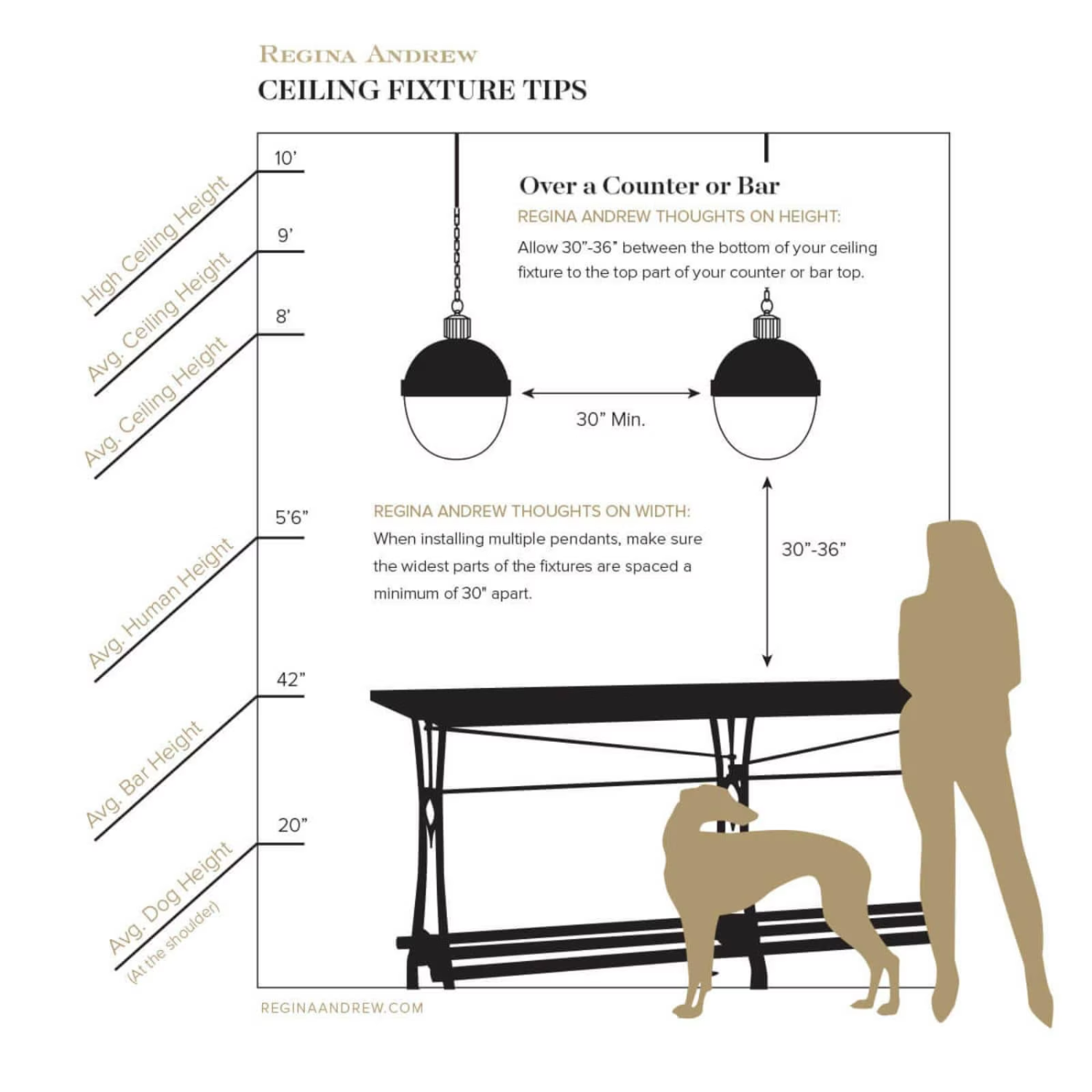 REGINA ANDREW
CEILING FIXTURE TIPS

10'
High Ceiling Height
9'
Avg. Ceiling Height
8'
Avg. Ceiling Height
5'6"
Avg. Human Height
42"
Avg. Bar Height
20"
Avg. Dog Height
(At the shoulder)

Over a Counter or Bar
REGINA ANDREW THOUGHTS ON HEIGHT:
Allow 30"-36" between the bottom of your ceiling fixture to the top part of your counter or bar top.

30" Min.

REGINA ANDREW THOUGHTS ON WIDTH:
When installing multiple pendants, make sure the widest parts of the fixtures are spaced a minimum of 30" apart.

30"-36"

REGINAANDREW.COM